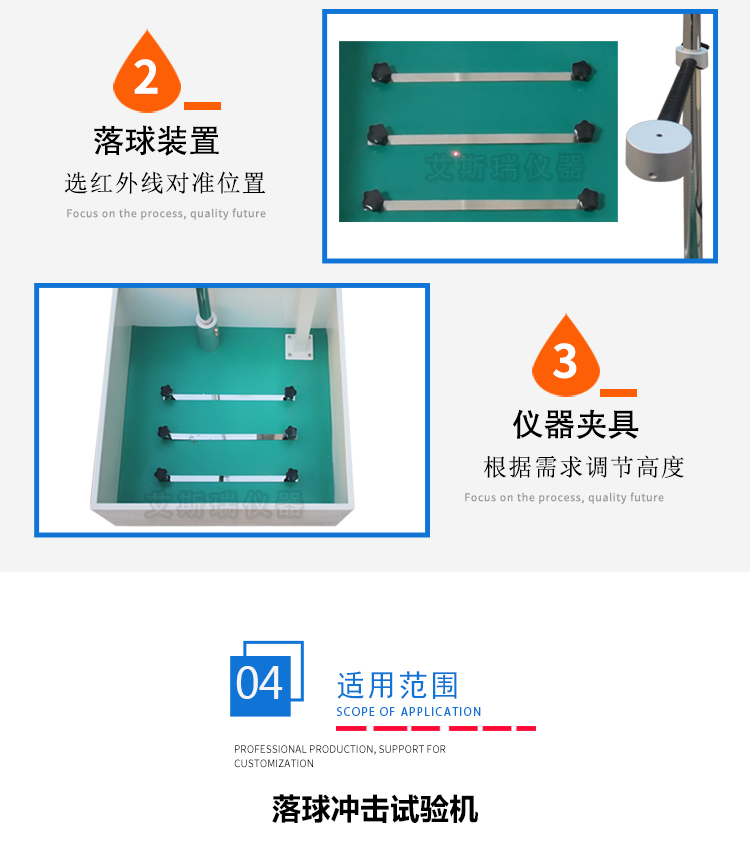 2

落球装置

选红外线对准位置

Focus on the process, quality future

艾斯瑞仪器

艾斯瑞仪器

3

仪器夹具

根据需求调节高度

Focus on the process, quality future

04

适用范围

SCOPE OF APPLICATION

PROFESSIONAL PRODUCTION, SUPPORT FOR CUSTOMIZATION

落球冲击试验机