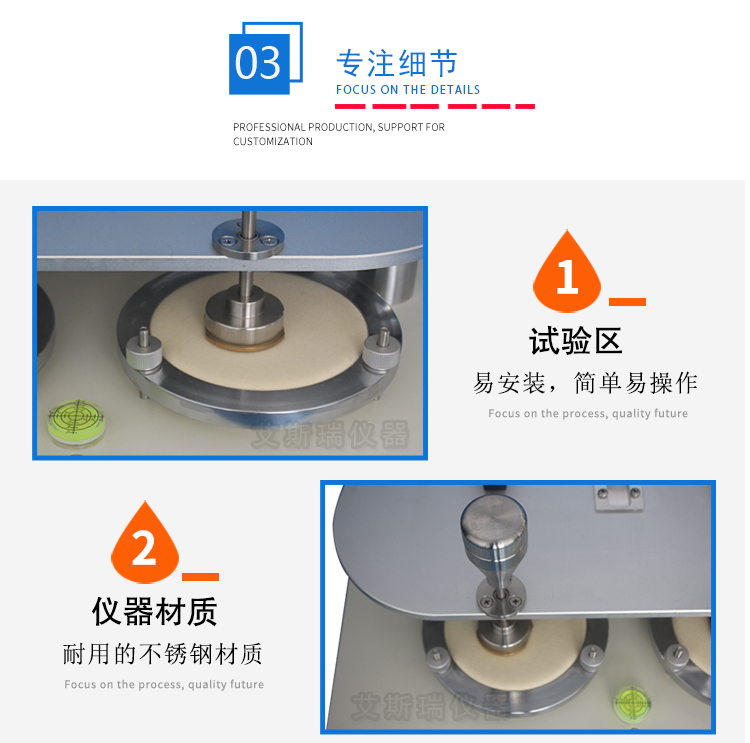 03

专注细节
FOCUS ON THE DETAILS

PROFESSIONAL PRODUCTION, SUPPORT FOR CUSTOMIZATION

艾斯瑞仪器

1

试验区
易安装，简单易操作
Focus on the process, quality future

2

仪器材质
耐用的不锈钢材质
Focus on the process, quality future

艾斯瑞仪器